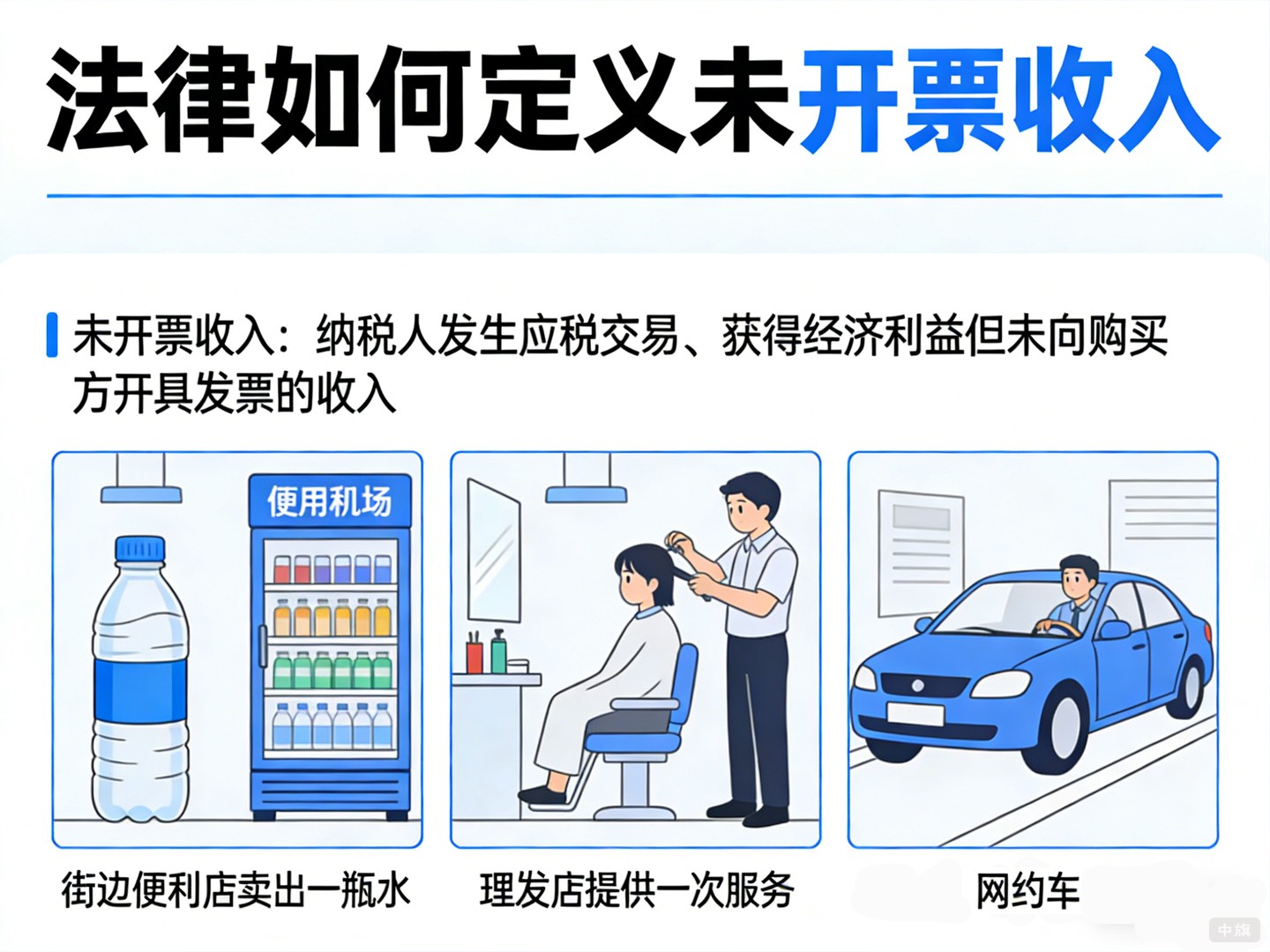 法律如何定义未开票收入

未开票收入：纳税人发生应税交易、获得经济利益但未向购买方开具发票的收入

便用机场

街边便利店卖出一瓶水

理发店提供一次服务

网约车

中旗